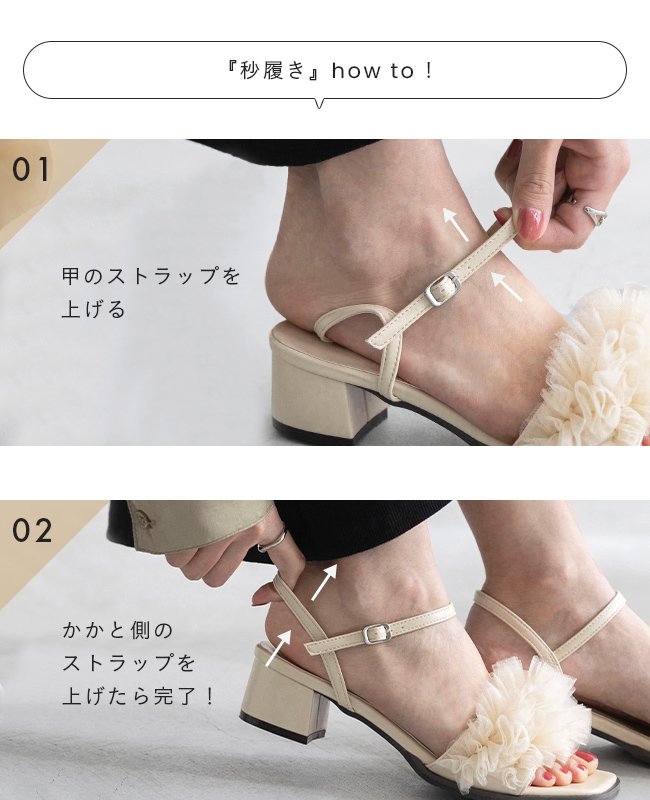 『秒履き』how to！

01

甲のストラップを上げる

02

かかと側のストラップを上げたら完了！