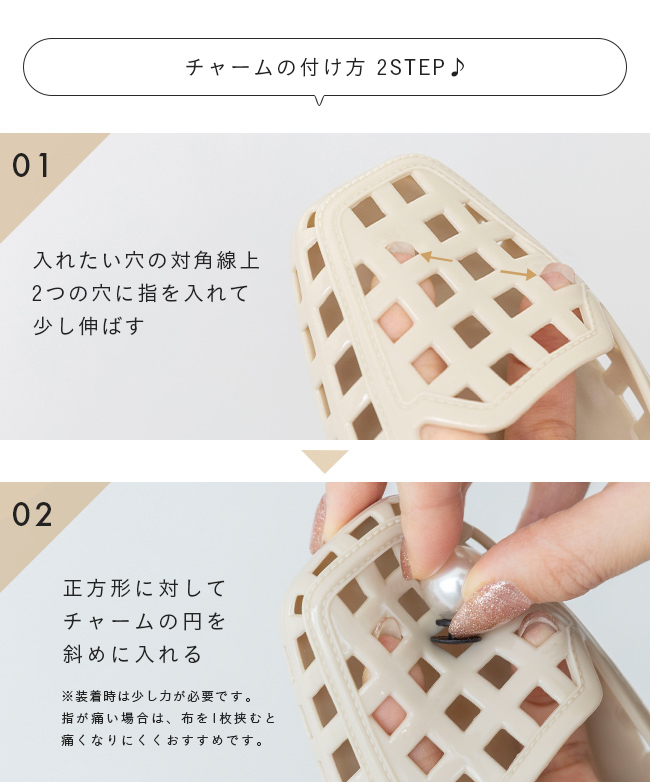 チャームの付け方 2STEP♪

01

入れたい穴の対角線上
2つの穴に指を入れて
少し伸ばす

02

正方形に対して
チャームの円を
斜めに入れる

※装着時は少し力が必要です。
指が痛い場合は、布を1枚挟むと
痛くなりにくくおすすめです。