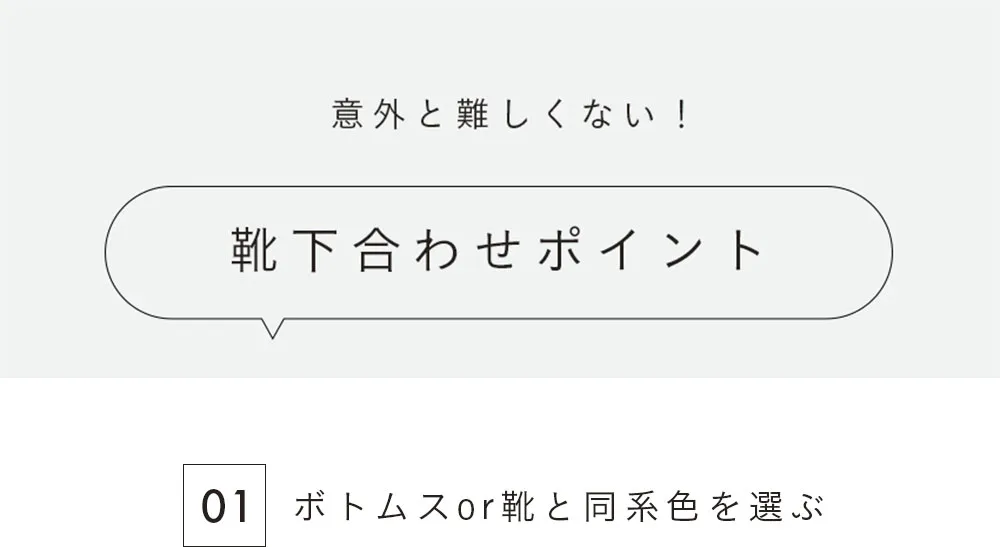 意外と難しくない！

靴下合わせポイント

01 ボトムスor靴と同系色を選ぶ